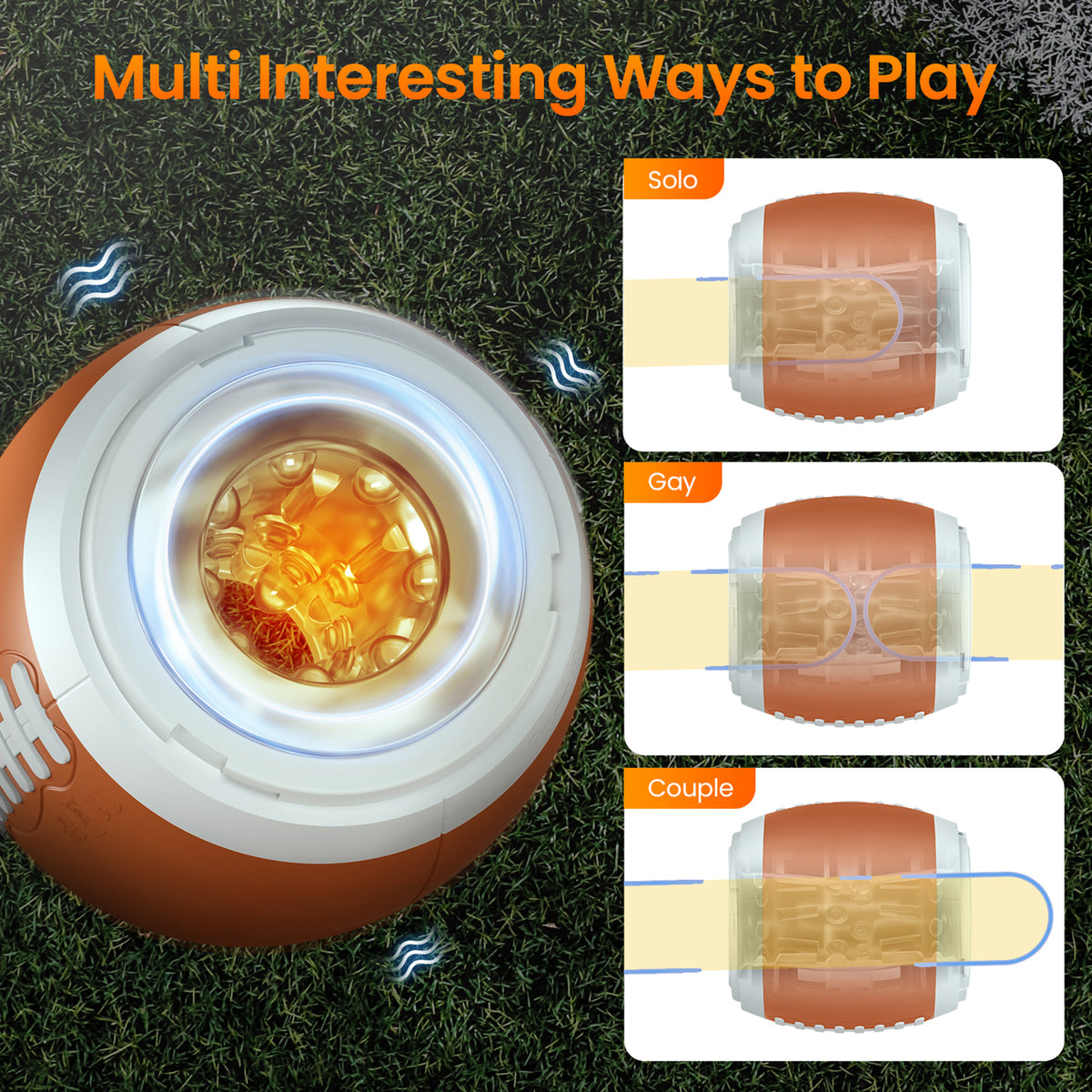 Multi Interesting Ways to Play

Solo

Gay

Couple