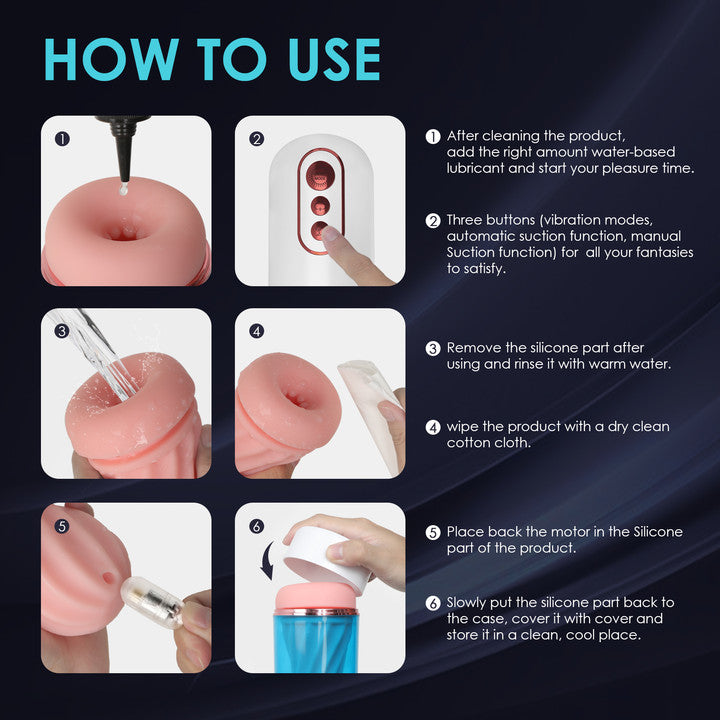 HOW TO USE

1

2

3

4

5

6

1 After cleaning the product, add the right amount water-based lubricant and start your pleasure time.

2 Three buttons (vibration modes, automatic suction function, manual Suction function) for all your fantasies to satisfy.

3 Remove the silicone part after using and rinse it with warm water.

4 wipe the product with a dry clean cotton cloth.

5 Place back the motor in the Silicone part of the product.

6 Slowly put the silicone part back to the case, cover it with cover and store it in a clean, cool place.